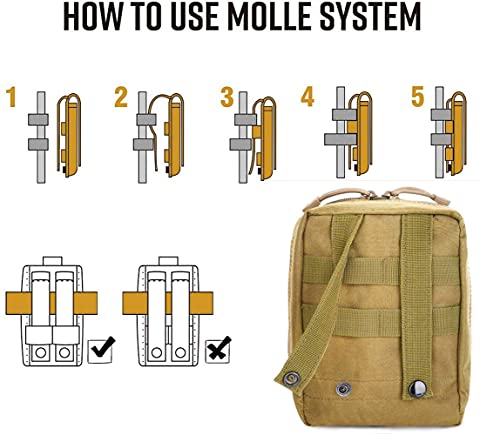 HOW TO USE MOLLE SYSTEM

1

2

3

4

5