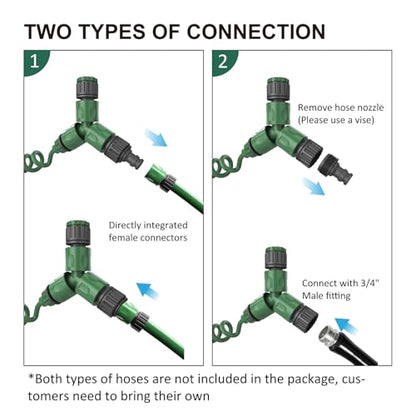 TWO TYPES OF CONNECTION

1

Directly integrated female connectors

2

Remove hose nozzle (Please use a vise)

Connect with 3/4" Male fitting

*Both types of hoses are not included in the package, customers need to bring their own