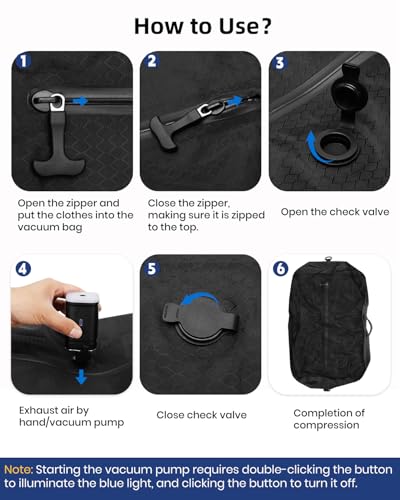 How to Use?

1
Open the zipper and put the clothes into the vacuum bag

2
Close the zipper, making sure it is zipped to the top.

3
Open the check valve

4
Exhaust air by hand/vacuum pump

5
Close check valve

6
Completion of compression

Note: Starting the vacuum pump requires double-clicking the button to illuminate the blue light, and clicking the button to turn it off.