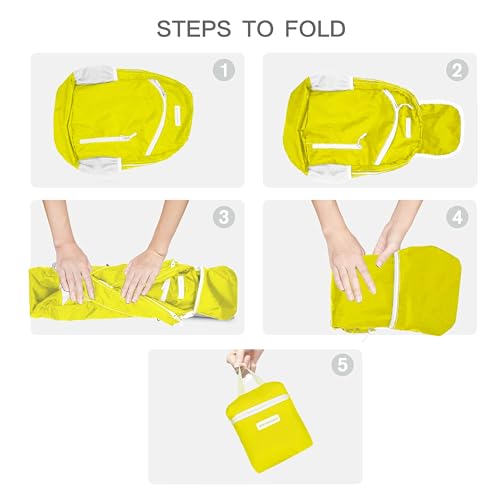 STEPS TO FOLD

1

2

3

4

5