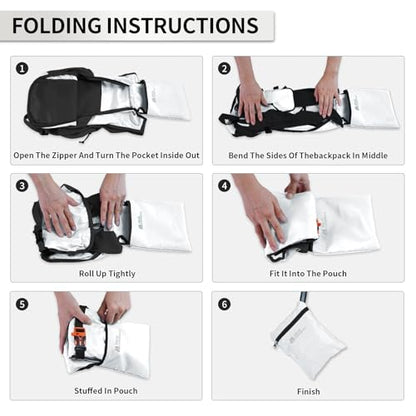 FOLDING INSTRUCTIONS

1
Open The Zipper And Turn The Pocket Inside Out

2
Bend The Sides Of Thebackpack In Middle

3
Roll Up Tightly

4
Fit It Into The Pouch

5
Stuffed In Pouch

6
Finish