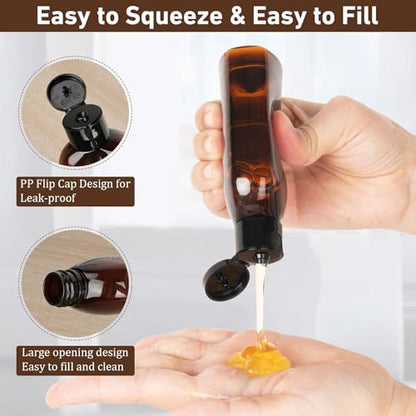 Easy to Squeeze & Easy to Fill

PP Flip Cap Design for Leak-proof

Large opening design
Easy to fill and clean