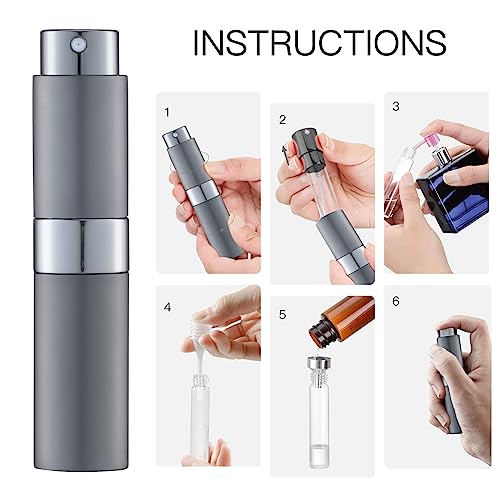 INSTRUCTIONS

1

2

3

4

5

6