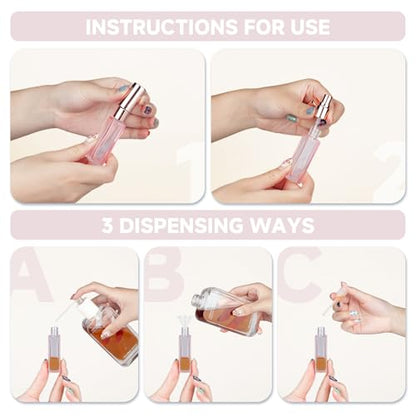 INSTRUCTIONS FOR USE

1

2

3 DISPENSING WAYS

A

B

C