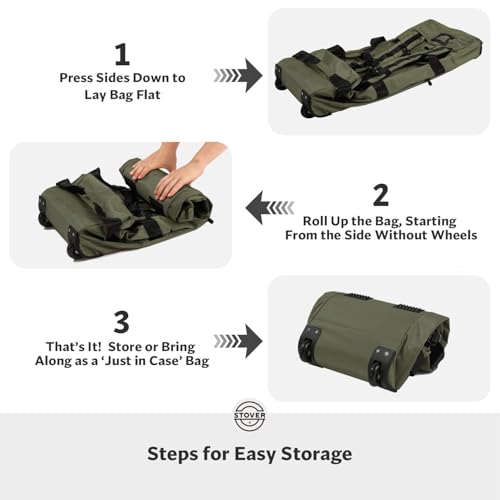 1
Press Sides Down to Lay Bag Flat

2
Roll Up the Bag, Starting From the Side Without Wheels

3
That's It!  Store or Bring Along as a 'Just in Case' Bag

STOVER

Steps for Easy Storage