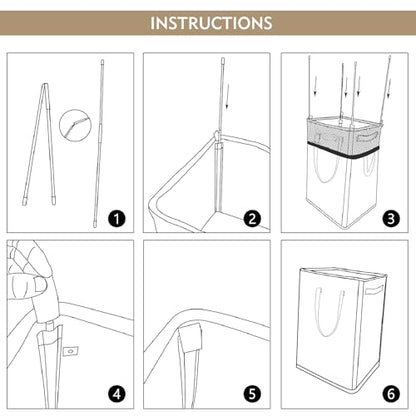 INSTRUCTIONS

1

2

3

4

5

6