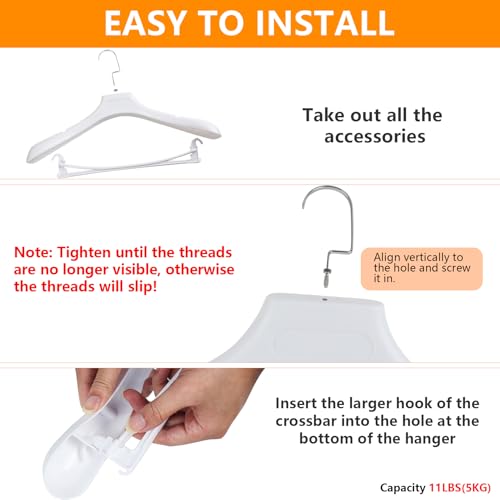 EASY TO INSTALL

Take out all the accessories

Note: Tighten until the threads are no longer visible, otherwise the threads will slip!

Align vertically to the hole and screw it in.

Insert the larger hook of the crossbar into the hole at the bottom of the hanger

Capacity 11LBS(5KG)