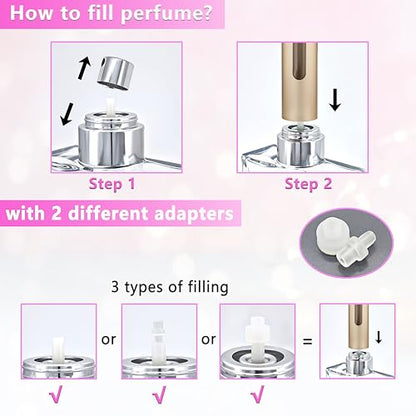 How to fill perfume?

Step 1

Step 2

with 2 different adapters

3 types of filling

or

or

=

√

√

√