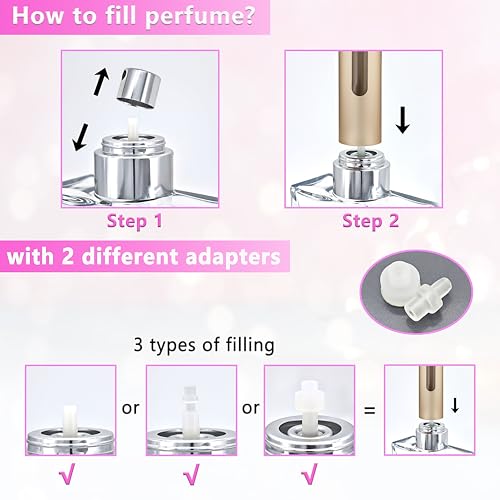 How to fill perfume?

Step 1

Step 2

with 2 different adapters

3 types of filling

or

or

=

√

√

√