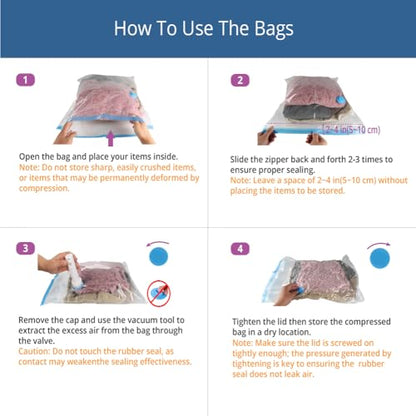 How To Use The Bags

1

Open the bag and place your items inside.
Note: Do not store sharp, easily crushed items, or items that may be permanently deformed by compression.

2

2~4 in(5~10 cm)

Slide the zipper back and forth 2-3 times to ensure proper sealing.
Note: Leave a space of 2~4 in(5~10 cm) without placing the items to be stored.

3

Remove the cap and use the vacuum tool to extract the excess air from the bag through the valve.
Caution: Do not touch the rubber seal, as contact may weakenthe sealing effectiveness.

4

Tighten the lid then store the compressed bag in a dry location.
Note: Make sure the lid is screwed on tightly enough; the pressure generated by tightening is key to ensuring the rubber seal does not leak air.