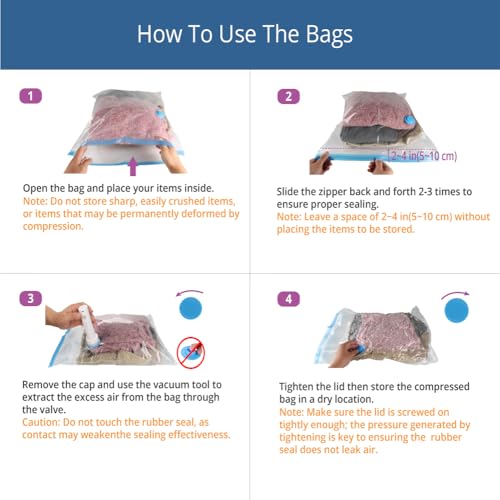 How To Use The Bags

1

Open the bag and place your items inside.
Note: Do not store sharp, easily crushed items, or items that may be permanently deformed by compression.

2

2~4 in(5~10 cm)

Slide the zipper back and forth 2-3 times to ensure proper sealing.
Note: Leave a space of 2~4 in(5~10 cm) without placing the items to be stored.

3

Remove the cap and use the vacuum tool to extract the excess air from the bag through the valve.
Caution: Do not touch the rubber seal, as contact may weakenthe sealing effectiveness.

4

Tighten the lid then store the compressed bag in a dry location.
Note: Make sure the lid is screwed on tightly enough; the pressure generated by tightening is key to ensuring the rubber seal does not leak air.