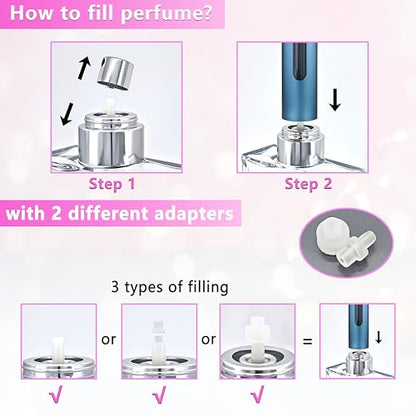 How to fill perfume?

Step 1

Step 2

with 2 different adapters

3 types of filling

or or =

√ √ √