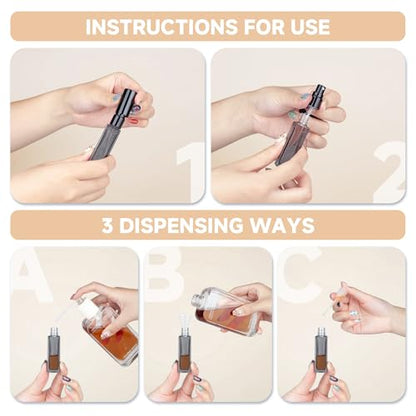 INSTRUCTIONS FOR USE

1

2

3 DISPENSING WAYS

A

B

C