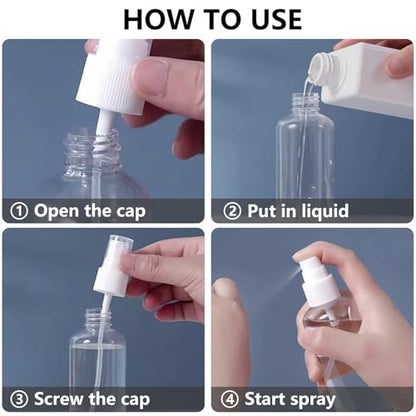 HOW TO USE

① Open the cap

② Put in liquid

③ Screw the cap

④ Start spray