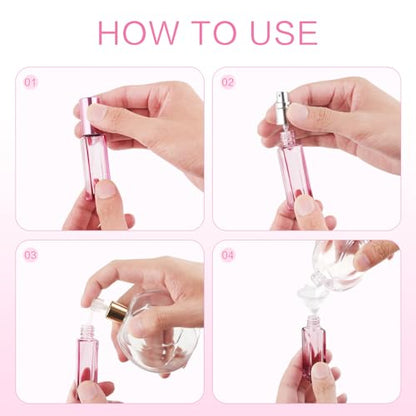 HOW TO USE

01

02

03

04