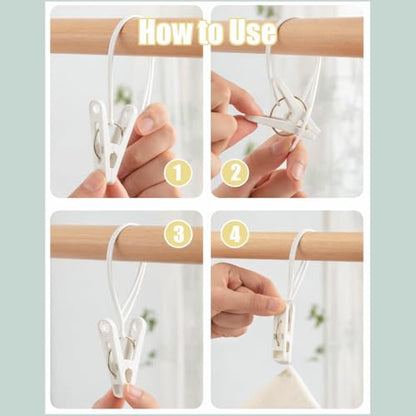 How to Use

1

2

3

4