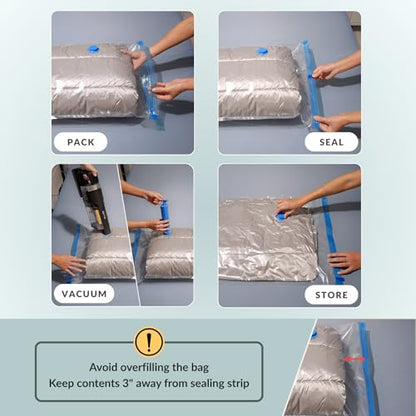 PACK

SEAL

VACUUM

STORE

!

Avoid overfilling the bag
Keep contents 3" away from sealing strip