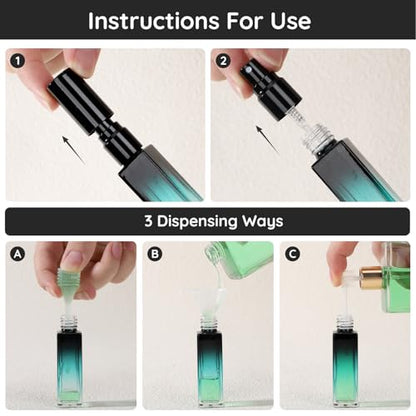 Instructions For Use

1

2

3 Dispensing Ways

A

B

C