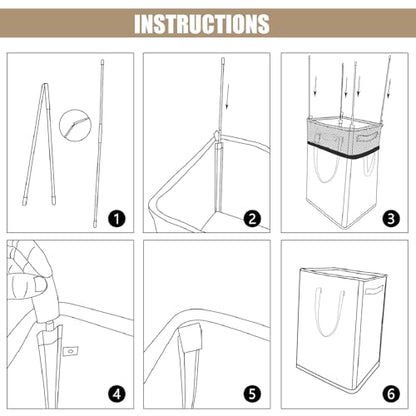 INSTRUCTIONS

1

2

3

4

5

6