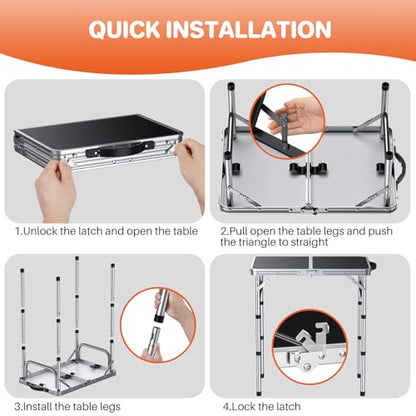 QUICK INSTALLATION

1.Unlock the latch and open the table

2.Pull open the table legs and push the triangle to straight

3.Install the table legs

4.Lock the latch