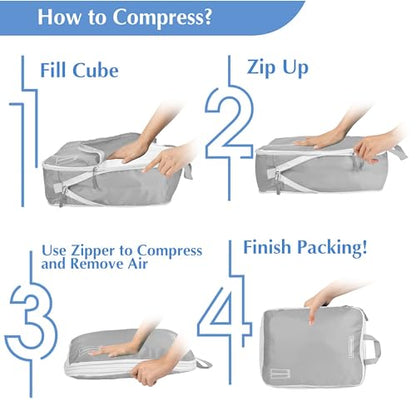 How to Compress?

1 Fill Cube

2 Zip Up

3 Use Zipper to Compress and Remove Air

4 Finish Packing!