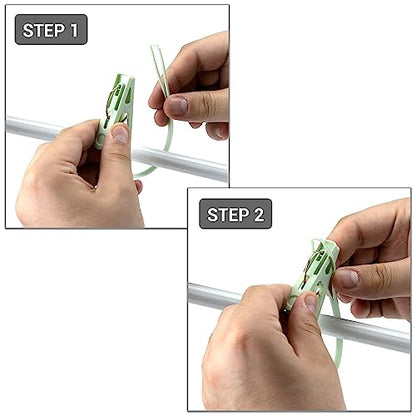 STEP 1

STEP 2