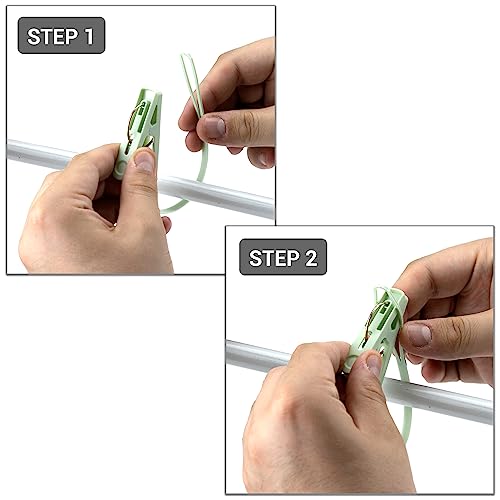 STEP 1

STEP 2