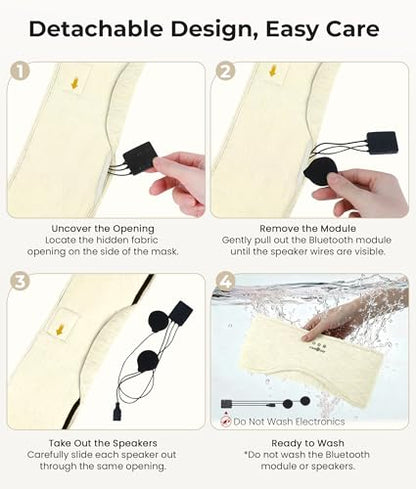 Detachable Design, Easy Care

1

Uncover the Opening
Locate the hidden fabric opening on the side of the mask.

2

Remove the Module
Gently pull out the Bluetooth module until the speaker wires are visible.

3

Take Out the Speakers
Carefully slide each speaker out through the same opening.

4

Do Not Wash Electronics

Ready to Wash
*Do not wash the Bluetooth module or speakers.