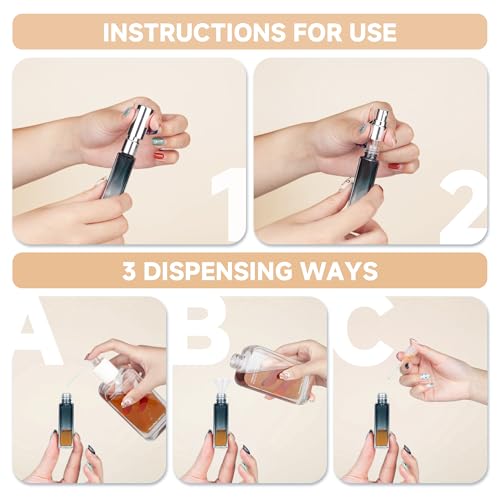 INSTRUCTIONS FOR USE

1

2

3 DISPENSING WAYS

A

B

C