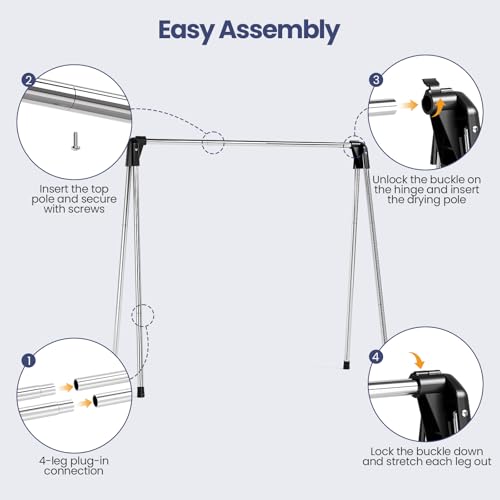 Easy Assembly

2

Insert the top pole and secure with screws

3

Unlock the buckle on the hinge and insert the drying pole

1

4-leg plug-in connection

4

Lock the buckle down and stretch each leg out