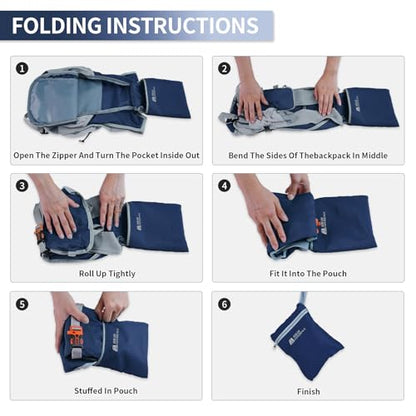 FOLDING INSTRUCTIONS

1
Open The Zipper And Turn The Pocket Inside Out

2
Bend The Sides Of Thebackpack In Middle

3
Roll Up Tightly

4
Fit It Into The Pouch

5
Stuffed In Pouch

6
Finish