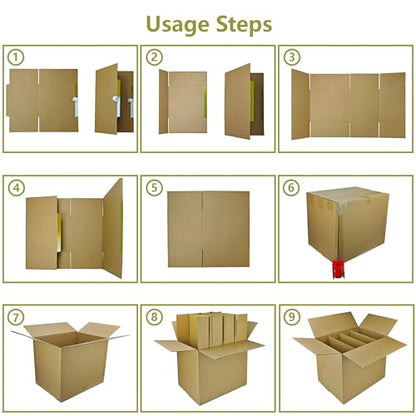 Usage Steps

1

2

3

4

5

6

7

8

9