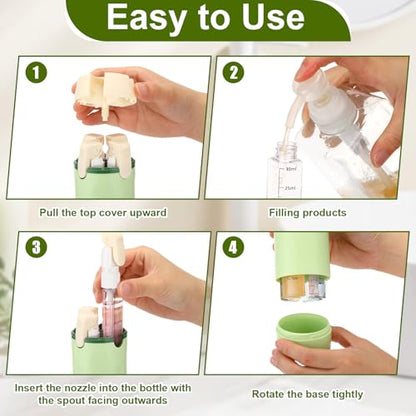 Easy to Use

1

Pull the top cover upward

2

30ml
25ml

Filling products

3

Insert the nozzle into the bottle with the spout facing outwards

4

Rotate the base tightly