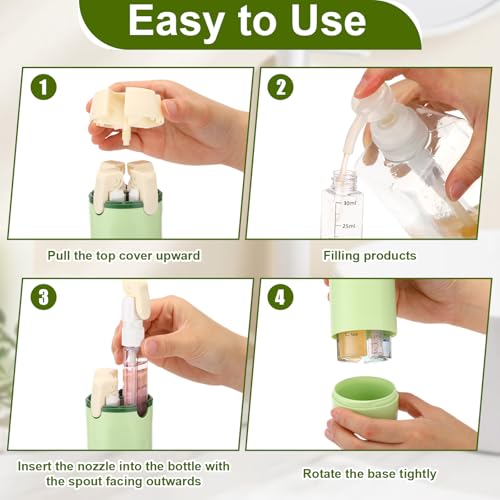 Easy to Use

1

Pull the top cover upward

2

30ml
25ml

Filling products

3

Insert the nozzle into the bottle with the spout facing outwards

4

Rotate the base tightly