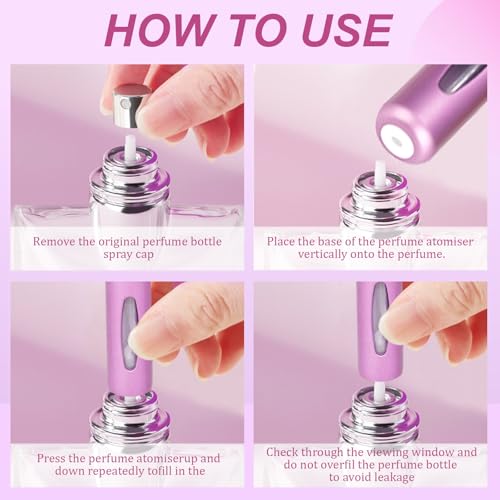 HOW TO USE

Remove the original perfume bottle spray cap

Place the base of the perfume atomiser vertically onto the perfume.

Press the perfume atomiserup and down repeatedly tofill in the

Check through the viewing window and do not overfil the perfume bottle to avoid leakage