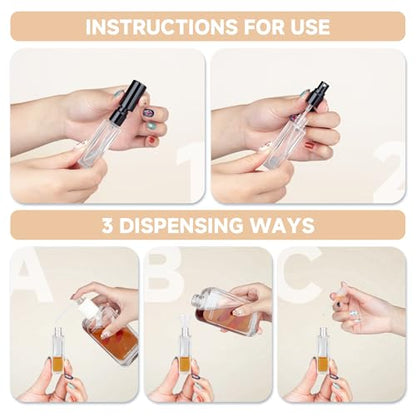 INSTRUCTIONS FOR USE

1

2

3 DISPENSING WAYS

A

B

C