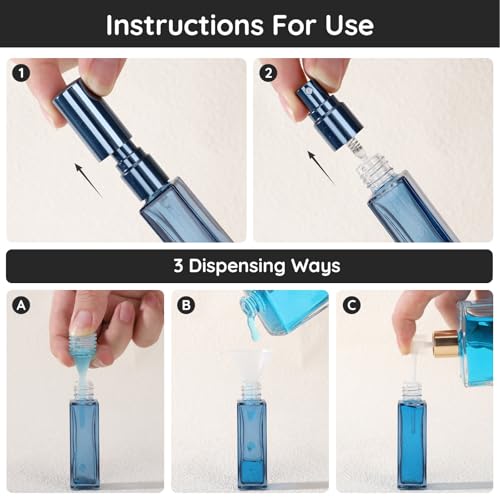 Instructions For Use

1

2

3 Dispensing Ways

A

B

C