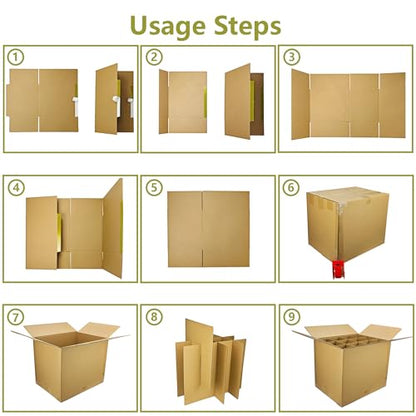 Usage Steps

①

②

③

④

⑤

⑥

⑦

⑧

⑨