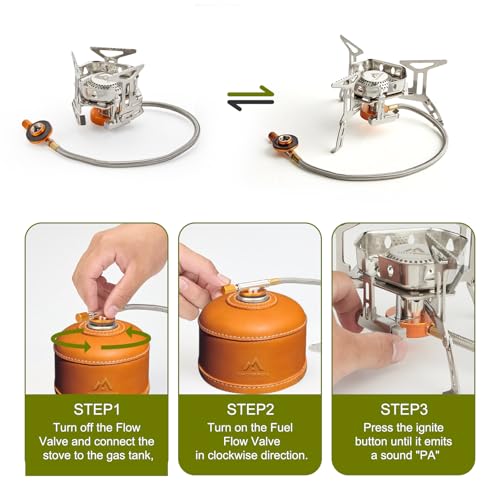 STEP1
Turn off the Flow Valve and connect the stove to the gas tank,

STEP2
Turn on the Fuel Flow Valve in clockwise direction.

STEP3
Press the ignite button until it emits a sound "PA"