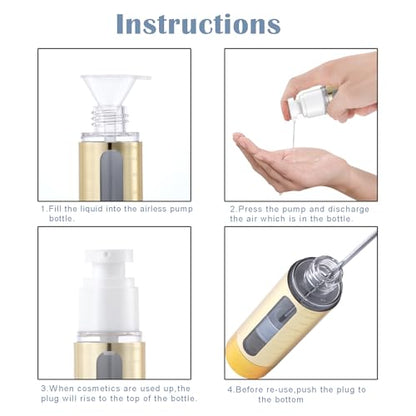 Instructions

1.Fill the liquid into the airless pump bottle.

2.Press the pump and discharge the air which is in the bottle.

3.When cosmetics are used up,the plug will rise to the top of the bottle.

4.Before re-use,push the plug to the bottom