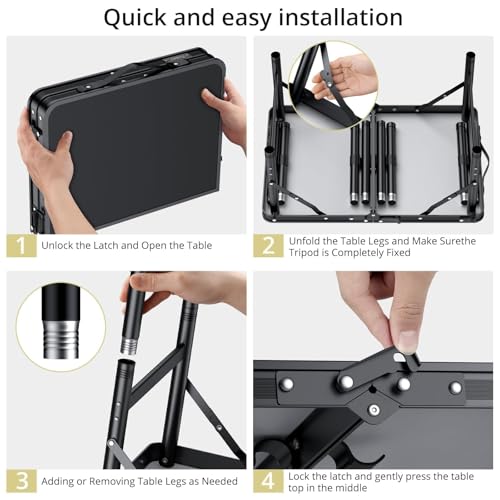 Quick and easy installation

1 Unlock the Latch and Open the Table

2 Unfold the Table Legs and Make Surethe Tripod is Completely Fixed

3 Adding or Removing Table Legs as Needed

4 Lock the latch and gently press the table top in the middle