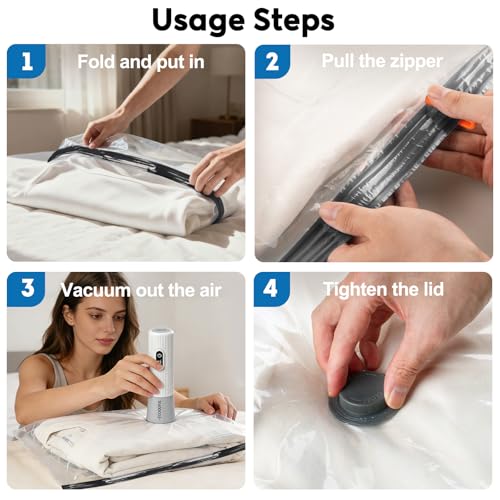 Usage Steps

1 Fold and put in

2 Pull the zipper

3 Vacuum out the air

4 Tighten the lid