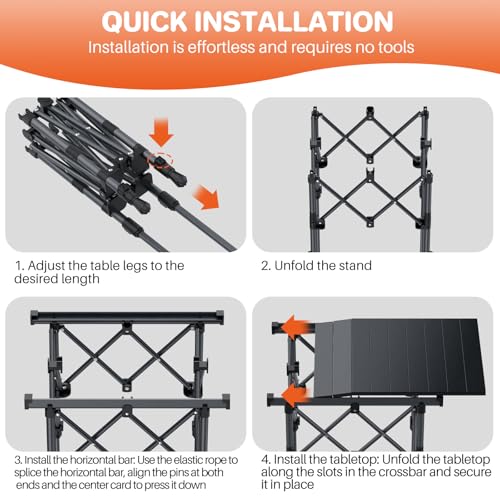 QUICK INSTALLATION
Installation is effortless and requires no tools

1. Adjust the table legs to the desired length

2. Unfold the stand

3. Install the horizontal bar: Use the elastic rope to splice the horizontal bar, align the pins at both ends and the center card to press it down

4. Install the tabletop: Unfold the tabletop along the slots in the crossbar and secure it in place