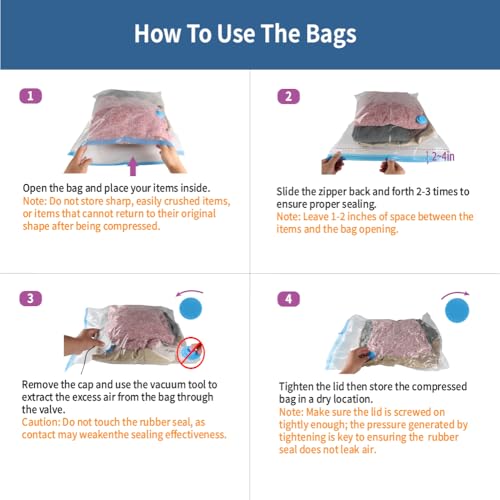 How To Use The Bags

1

Open the bag and place your items inside.
Note: Do not store sharp, easily crushed items, or items that cannot return to their original shape after being compressed.

2

2~4in

Slide the zipper back and forth 2-3 times to ensure proper sealing.
Note: Leave 1-2 inches of space between the items and the bag opening.

3

Remove the cap and use the vacuum tool to extract the excess air from the bag through the valve.
Caution: Do not touch the rubber seal, as contact may weakenthe sealing effectiveness.

4

Tighten the lid then store the compressed bag in a dry location.
Note: Make sure the lid is screwed on tightly enough; the pressure generated by tightening is key to ensuring the rubber seal does not leak air.