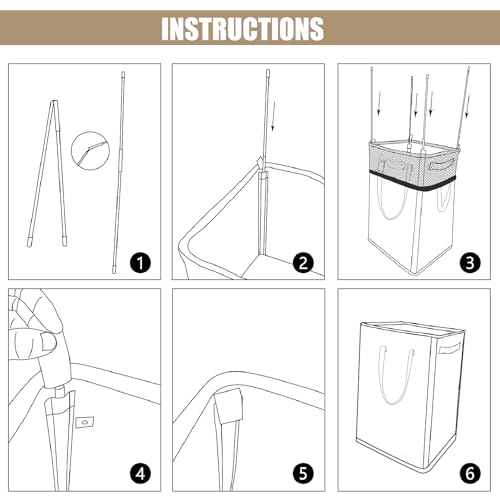 INSTRUCTIONS

1

2

3

4

5

6