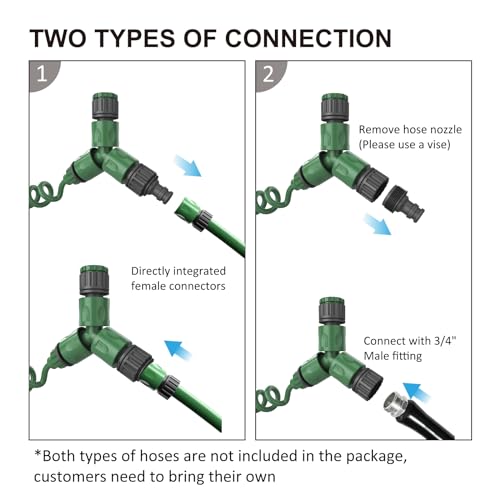 TWO TYPES OF CONNECTION

1

Directly integrated female connectors

2

Remove hose nozzle (Please use a vise)

Connect with 3/4" Male fitting

*Both types of hoses are not included in the package, customers need to bring their own